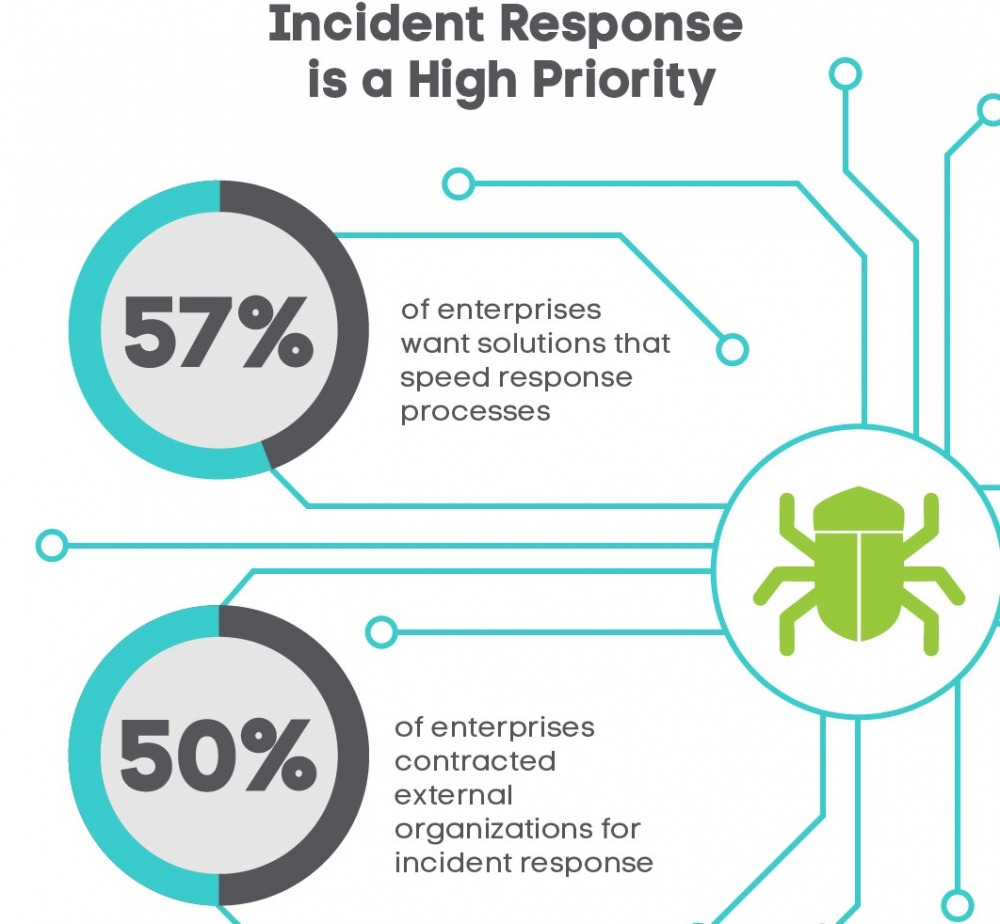 Incident Response is a High Priority

57%

of enterprises want solutions that speed response processes

50%

of enterprises contracted external organizations for incident response