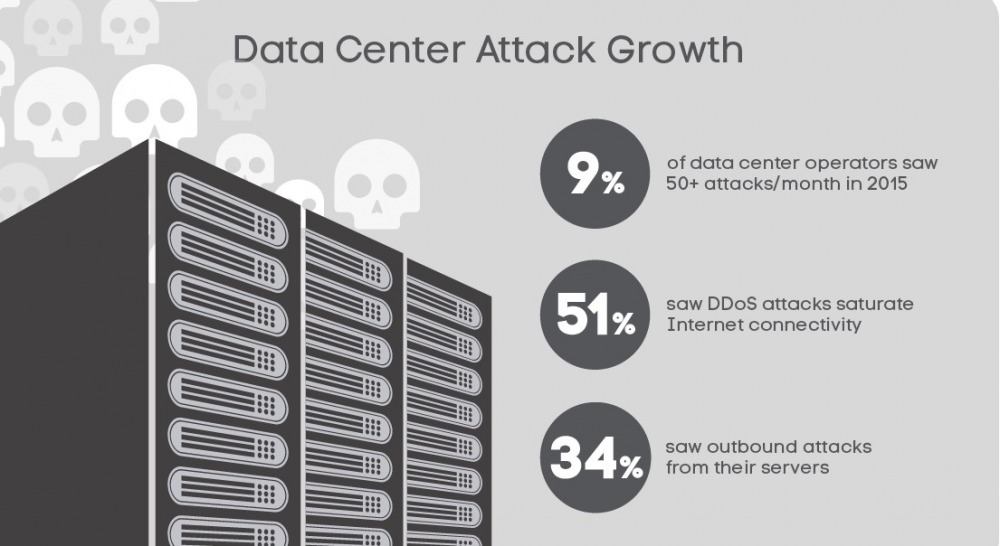 Data Center Attack Growth

9% of data center operators saw 50+ attacks/month in 2015

51% saw DDoS attacks saturate Internet connectivity

34% saw outbound attacks from their servers