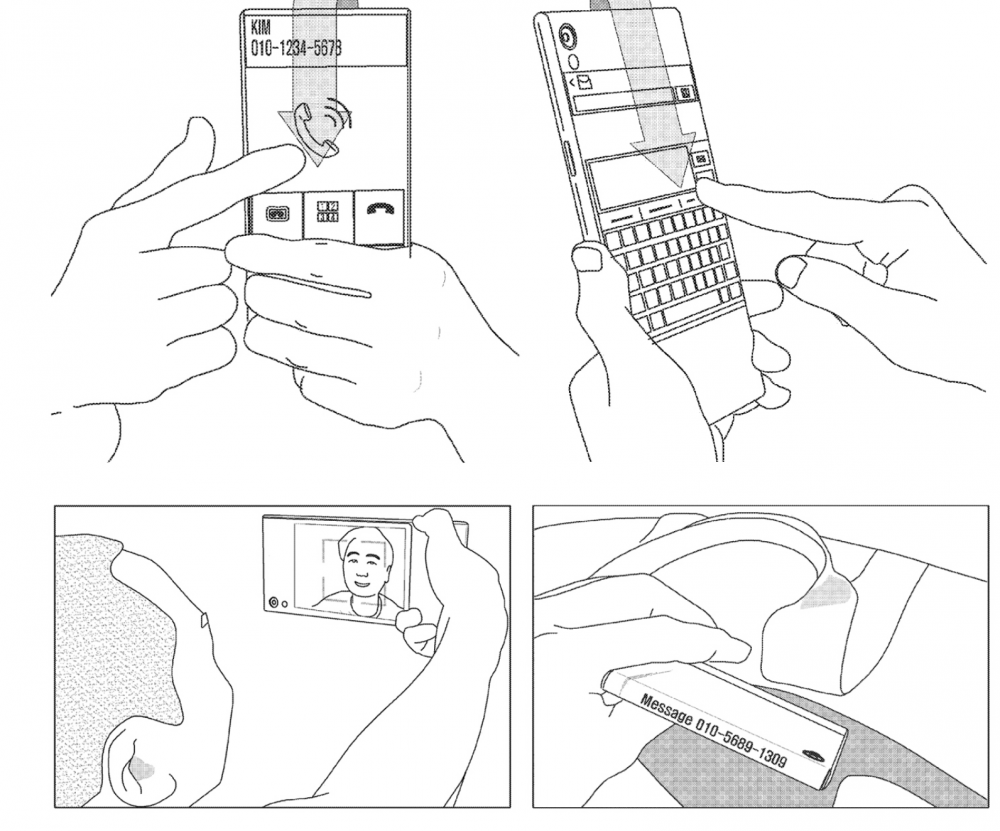 KIM
010-1234-5678

Message 010-5689-1309