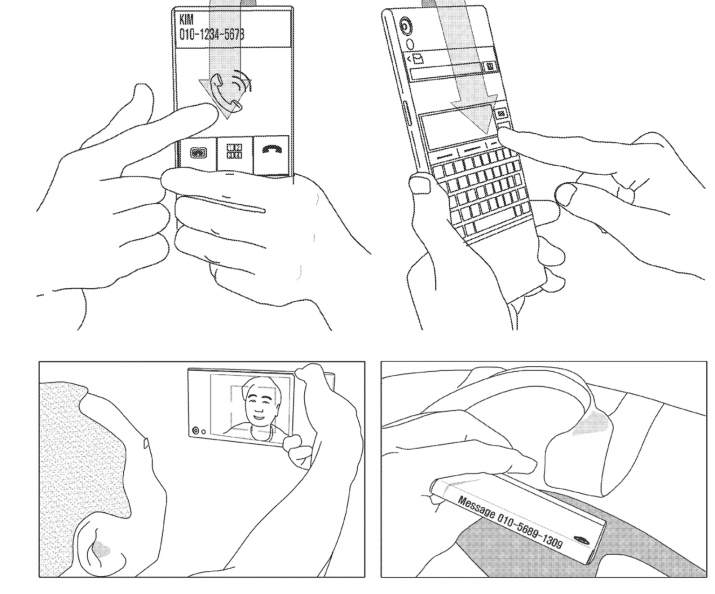 KIM
010-1234-5678

Message 010-5689-1309